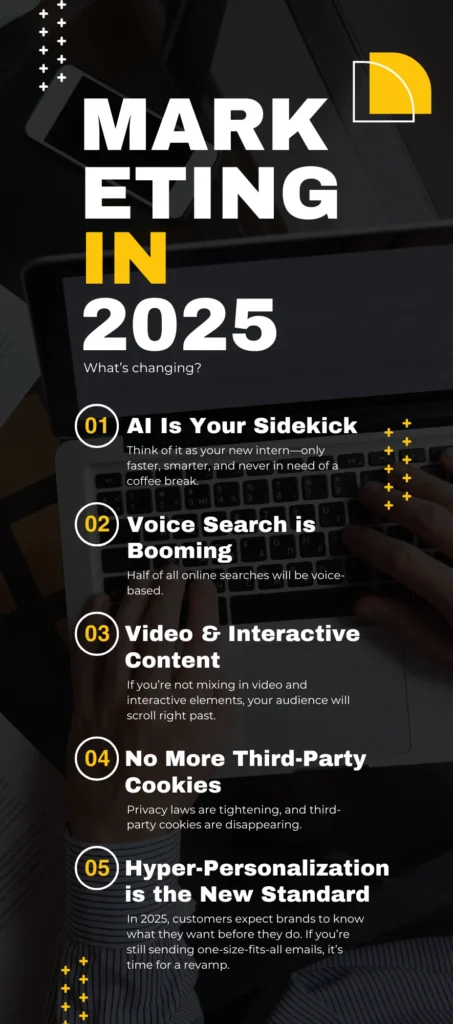 MARK
ETING
IN
2025

What's changing?

01 AI Is Your Sidekick

Think of it as your new intern—only faster, smarter, and never in need of a coffee break.

02 Voice Search is Booming

Half of all online searches will be voice-based.

03 Video & Interactive Content

If you're not mixing in video and interactive elements, your audience will scroll right past.

04 No More Third-Party Cookies

Privacy laws are tightening, and third-party cookies are disappearing.

05 Hyper-Personalization is the New Standard

In 2025, customers expect brands to know what they want before they do. If you're still sending one-size-fits-all emails, it's time for a revamp.