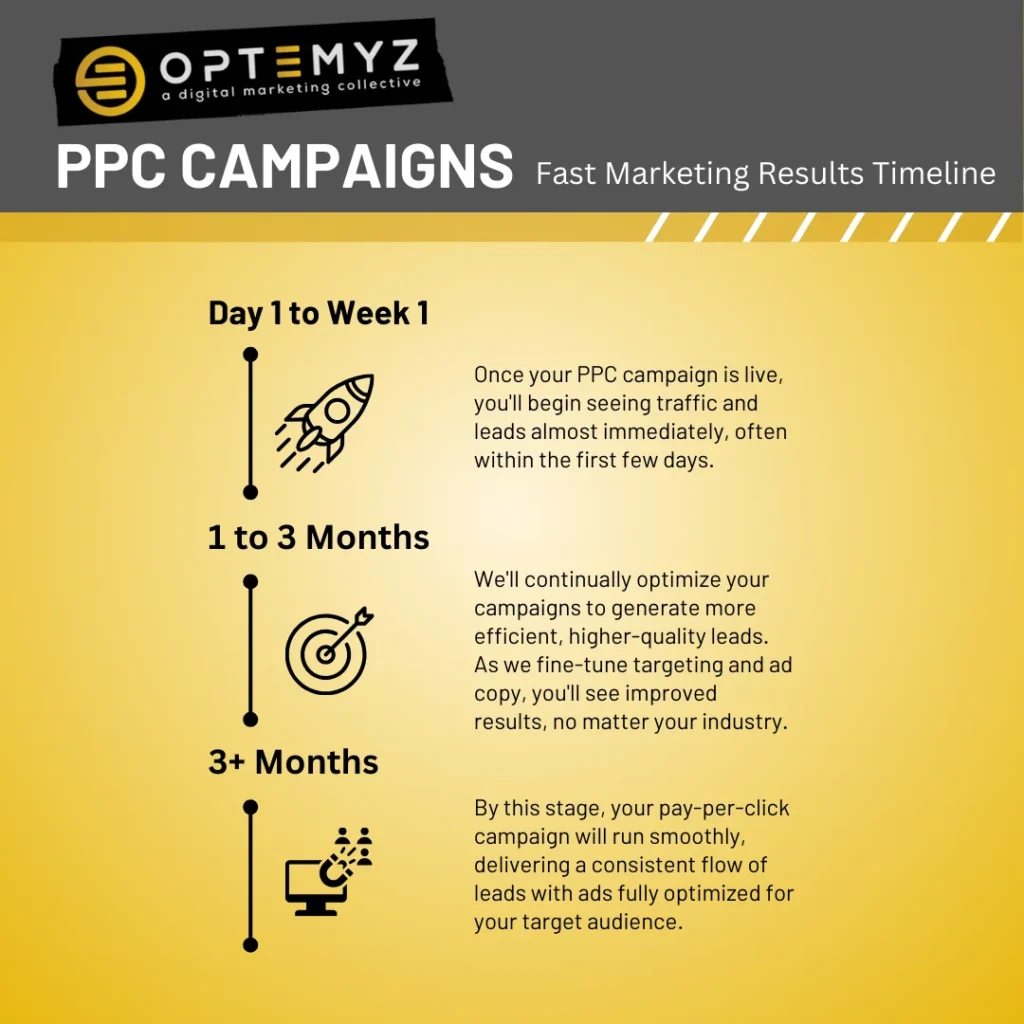 OPTEMYZ
a digital marketing collective

PPC CAMPAIGNS Fast Marketing Results Timeline

Day 1 to Week 1

Once your PPC campaign is live, you'll begin seeing traffic and leads almost immediately, often within the first few days.

1 to 3 Months

We'll continually optimize your campaigns to generate more efficient, higher-quality leads. As we fine-tune targeting and ad copy, you'll see improved results, no matter your industry.

3+ Months

By this stage, your pay-per-click campaign will run smoothly, delivering a consistent flow of leads with ads fully optimized for your target audience.